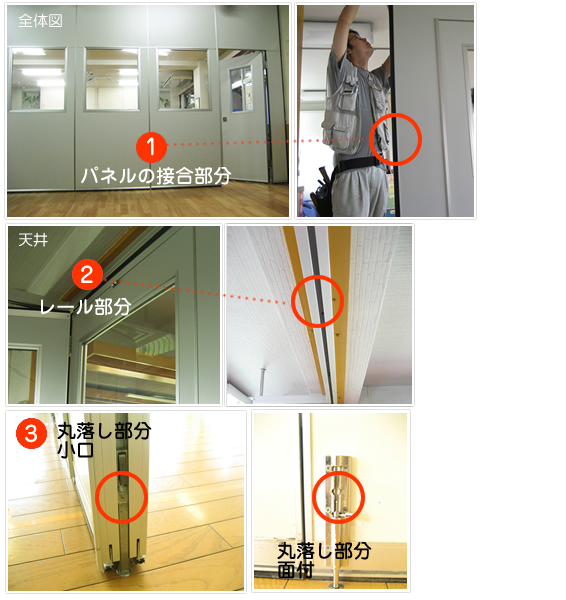 全体図

1 パネルの接合部分

天井

2 レール部分

3 丸落し部分
小口

丸落し部分
面付